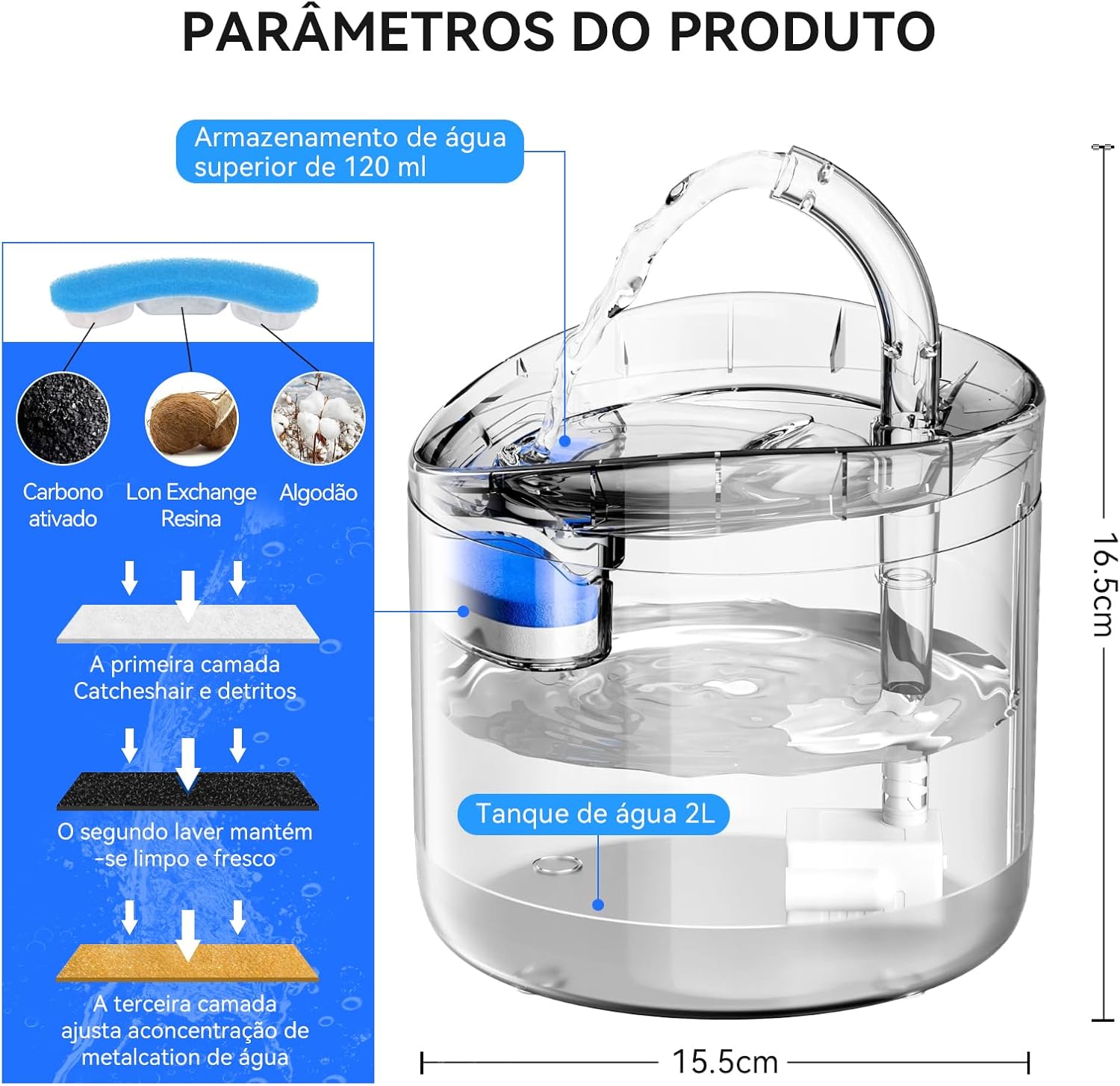 PARÂMETROS DO PRODUTO

Armazenamento de água superior de 120 ml

Carbono ativado

Lon Exchange Resina

Algodão

A primeira camada Catcheshair e detritos

O segundo laver mantém -se limpo e fresco

A terceira camada ajusta aconcentração de metalcation de água

Tanque de água 2L

16.5cm

15.5cm